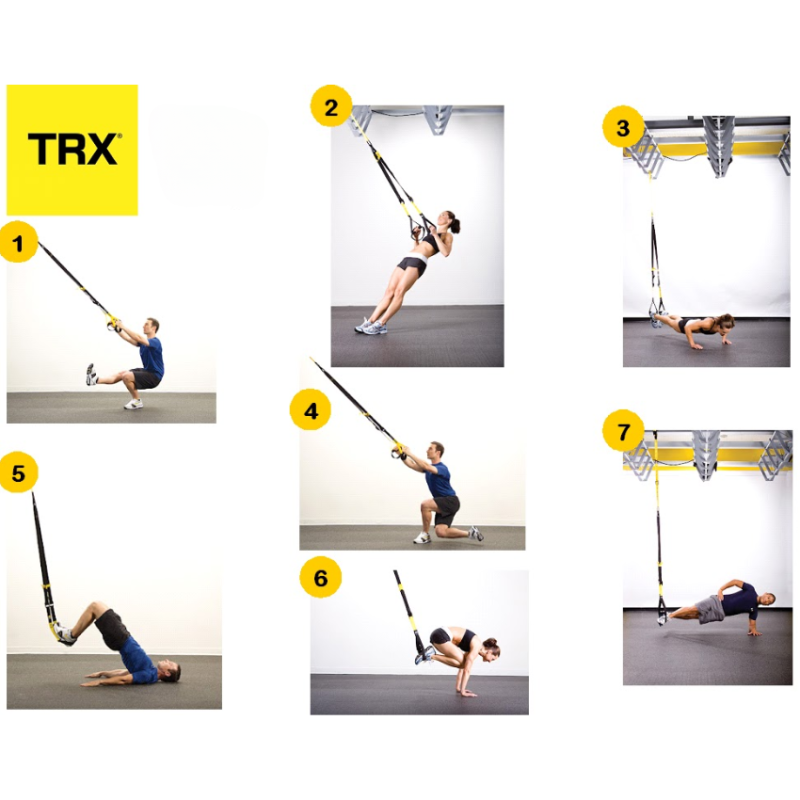 TRX®

1

2

3

4

5

6

7